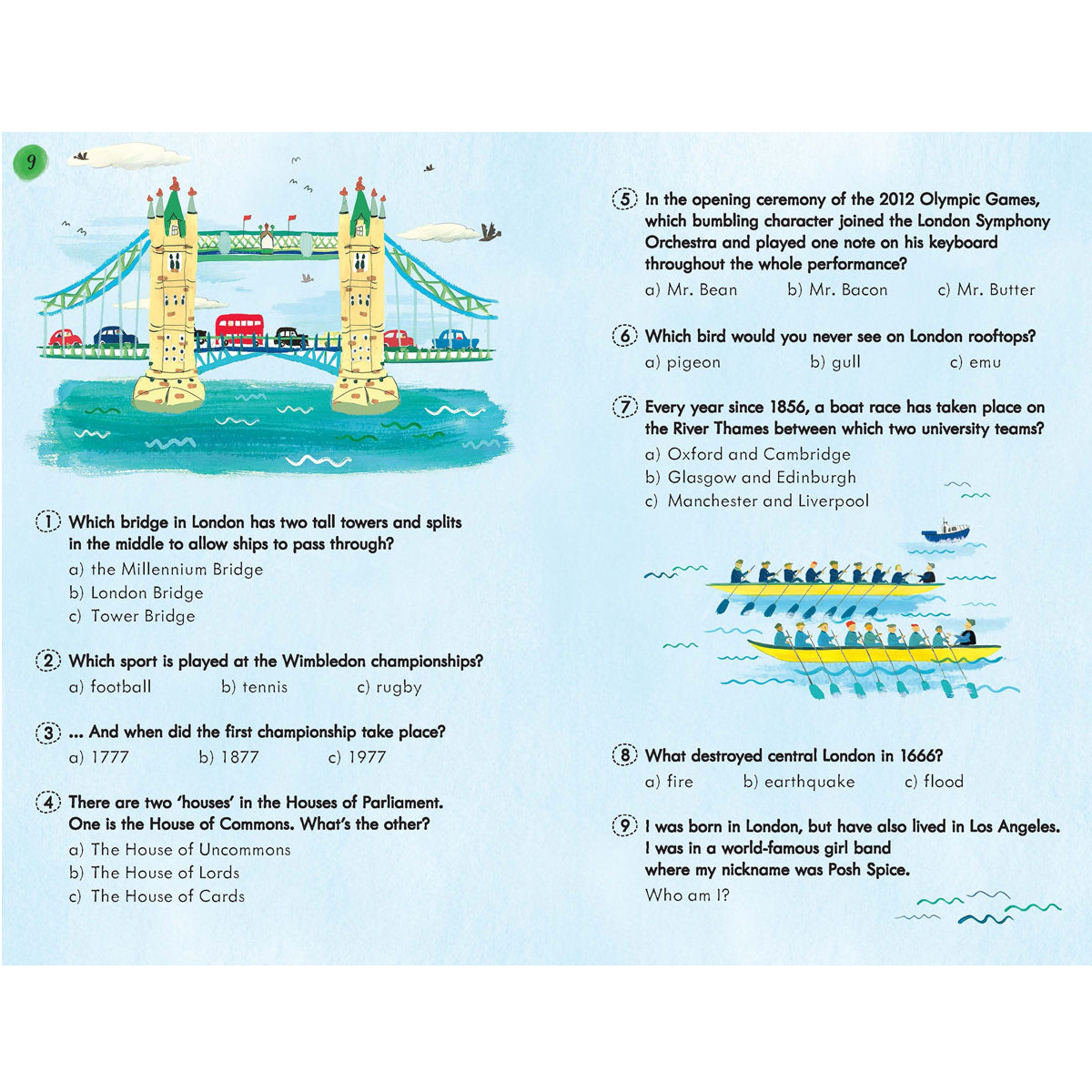 9

1 Which bridge in London has two tall towers and splits in the middle to allow ships to pass through?
a) the Millennium Bridge
b) London Bridge
c) Tower Bridge

2 Which sport is played at the Wimbledon championships?
a) football b) tennis c) rugby

3 ... And when did the first championship take place?
a) 1777 b) 1877 c) 1977

4 There are two 'houses' in the Houses of Parliament. One is the House of Commons. What's the other?
a) The House of Uncommons
b) The House of Lords
c) The House of Cards

5 In the opening ceremony of the 2012 Olympic Games, which bumbling character joined the London Symphony Orchestra and played one note on his keyboard throughout the whole performance?
a) Mr. Bean b) Mr. Bacon c) Mr. Butter

6 Which bird would you never see on London rooftops?
a) pigeon b) gull c) emu

7 Every year since 1856, a boat race has taken place on the River Thames between which two university teams?
a) Oxford and Cambridge
b) Glasgow and Edinburgh
c) Manchester and Liverpool

8 What destroyed central London in 1666?
a) fire b) earthquake c) flood

9 I was born in London, but have also lived in Los Angeles. I was in a world-famous girl band where my nickname was Posh Spice.
Who am I?