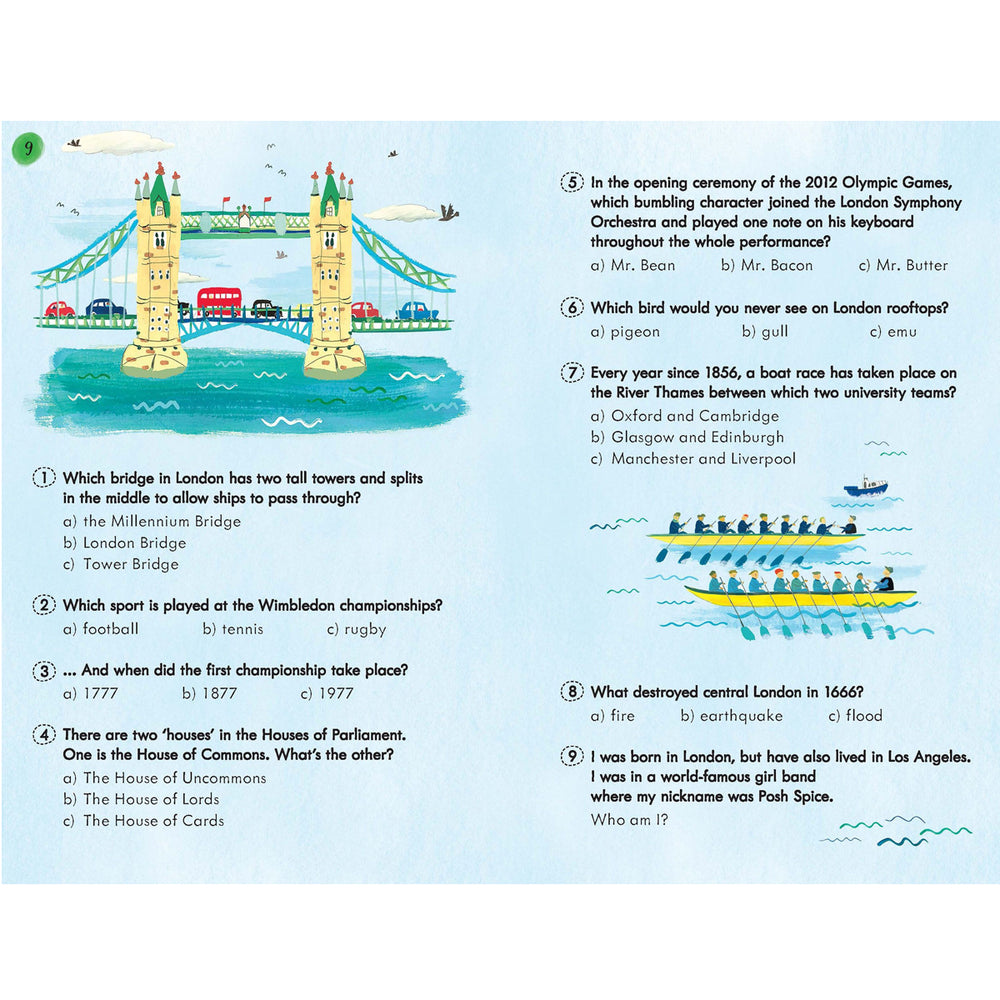 9

1 Which bridge in London has two tall towers and splits in the middle to allow ships to pass through?
a) the Millennium Bridge
b) London Bridge
c) Tower Bridge

2 Which sport is played at the Wimbledon championships?
a) football b) tennis c) rugby

3 ... And when did the first championship take place?
a) 1777 b) 1877 c) 1977

4 There are two 'houses' in the Houses of Parliament. One is the House of Commons. What's the other?
a) The House of Uncommons
b) The House of Lords
c) The House of Cards

5 In the opening ceremony of the 2012 Olympic Games, which bumbling character joined the London Symphony Orchestra and played one note on his keyboard throughout the whole performance?
a) Mr. Bean b) Mr. Bacon c) Mr. Butter

6 Which bird would you never see on London rooftops?
a) pigeon b) gull c) emu

7 Every year since 1856, a boat race has taken place on the River Thames between which two university teams?
a) Oxford and Cambridge
b) Glasgow and Edinburgh
c) Manchester and Liverpool

8 What destroyed central London in 1666?
a) fire b) earthquake c) flood

9 I was born in London, but have also lived in Los Angeles. I was in a world-famous girl band where my nickname was Posh Spice.
Who am I?